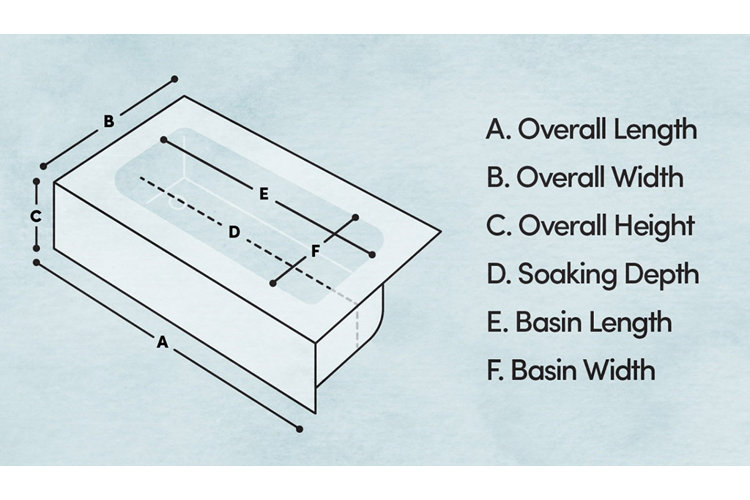 B

C

E

D

F

A

A. Overall Length
B. Overall Width
C. Overall Height
D. Soaking Depth
E. Basin Length
F. Basin Width